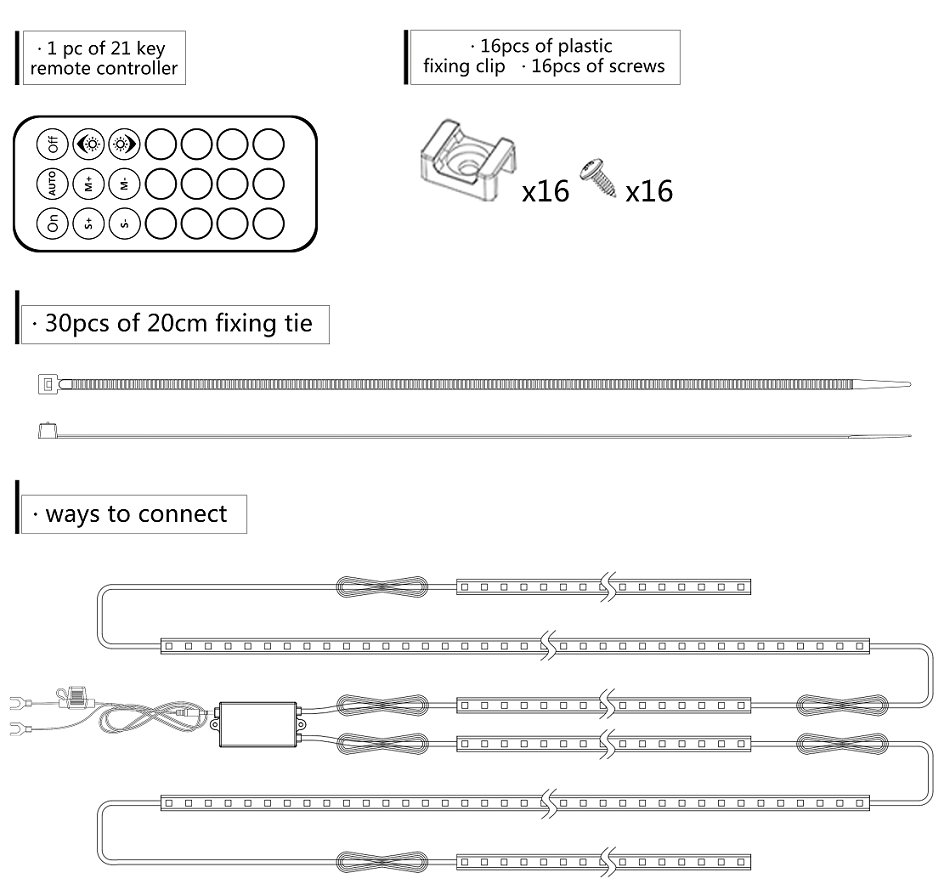 · 1 pc of 21 key remote controller

· 16pcs of plastic fixing clip · 16pcs of screws

Off
AUTO
M+
M-
On
S+
S-

x16 x16

· 30pcs of 20cm fixing tie

· ways to connect